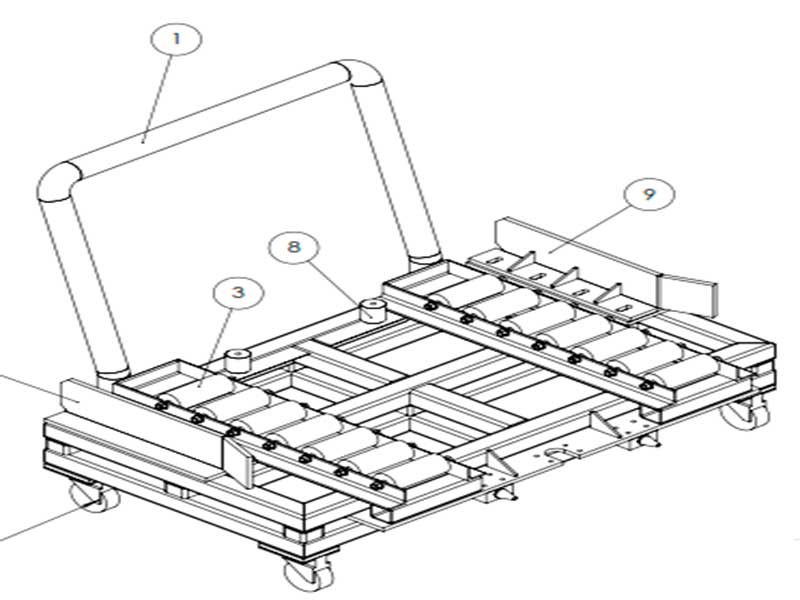 1

9

8

3